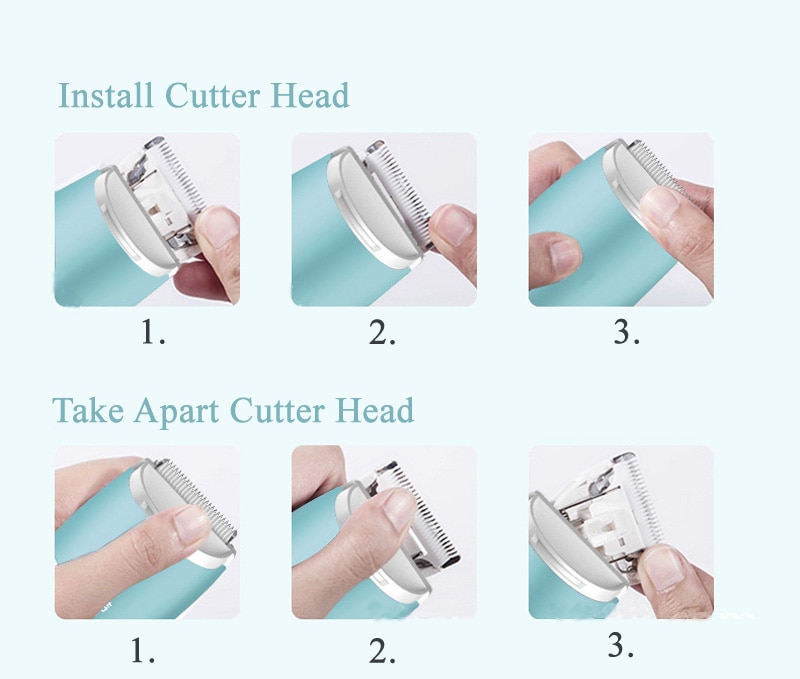 Install Cutter Head

1.

2.

3.

Take Apart Cutter Head

1.

2.

3.